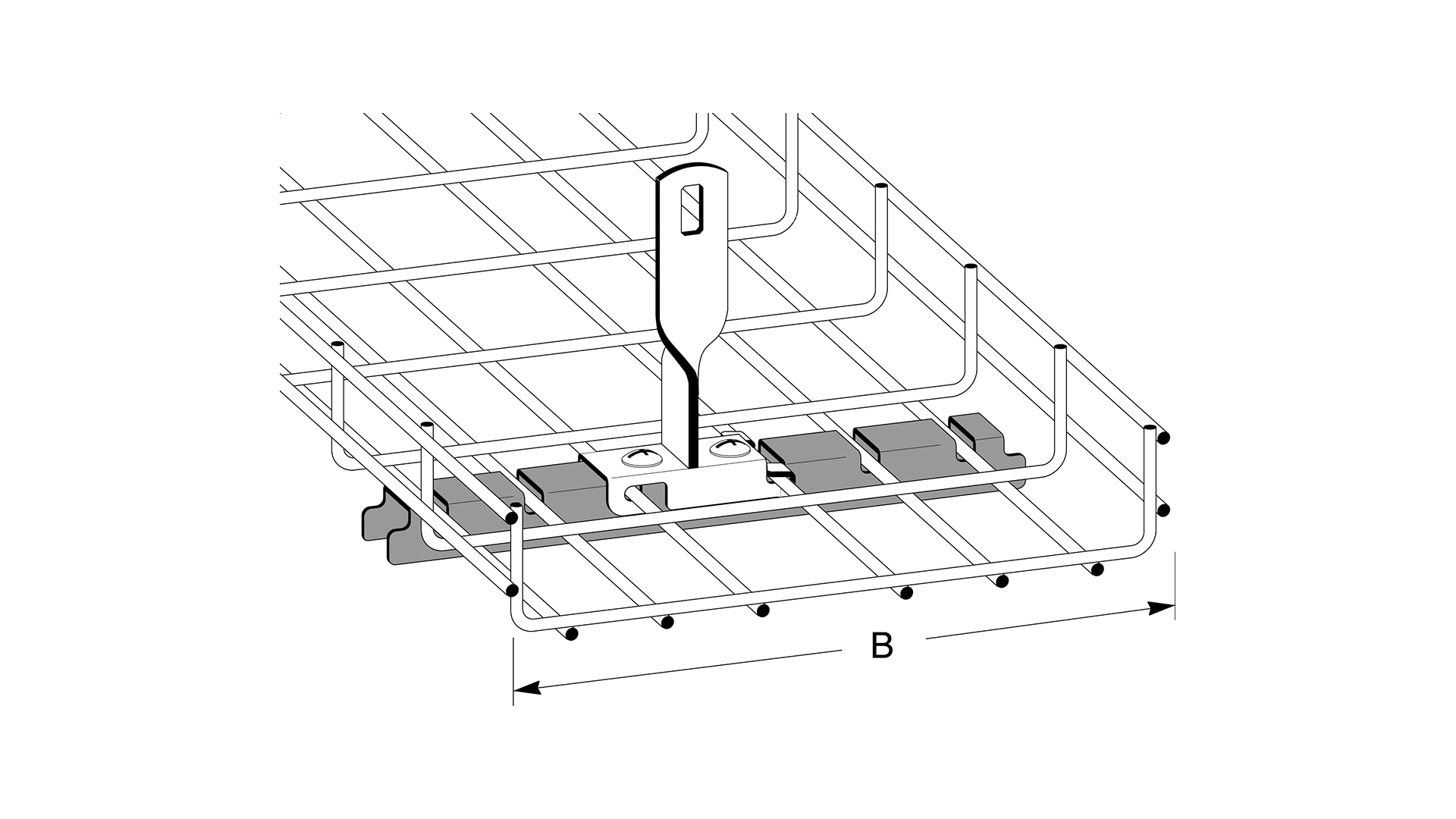 B