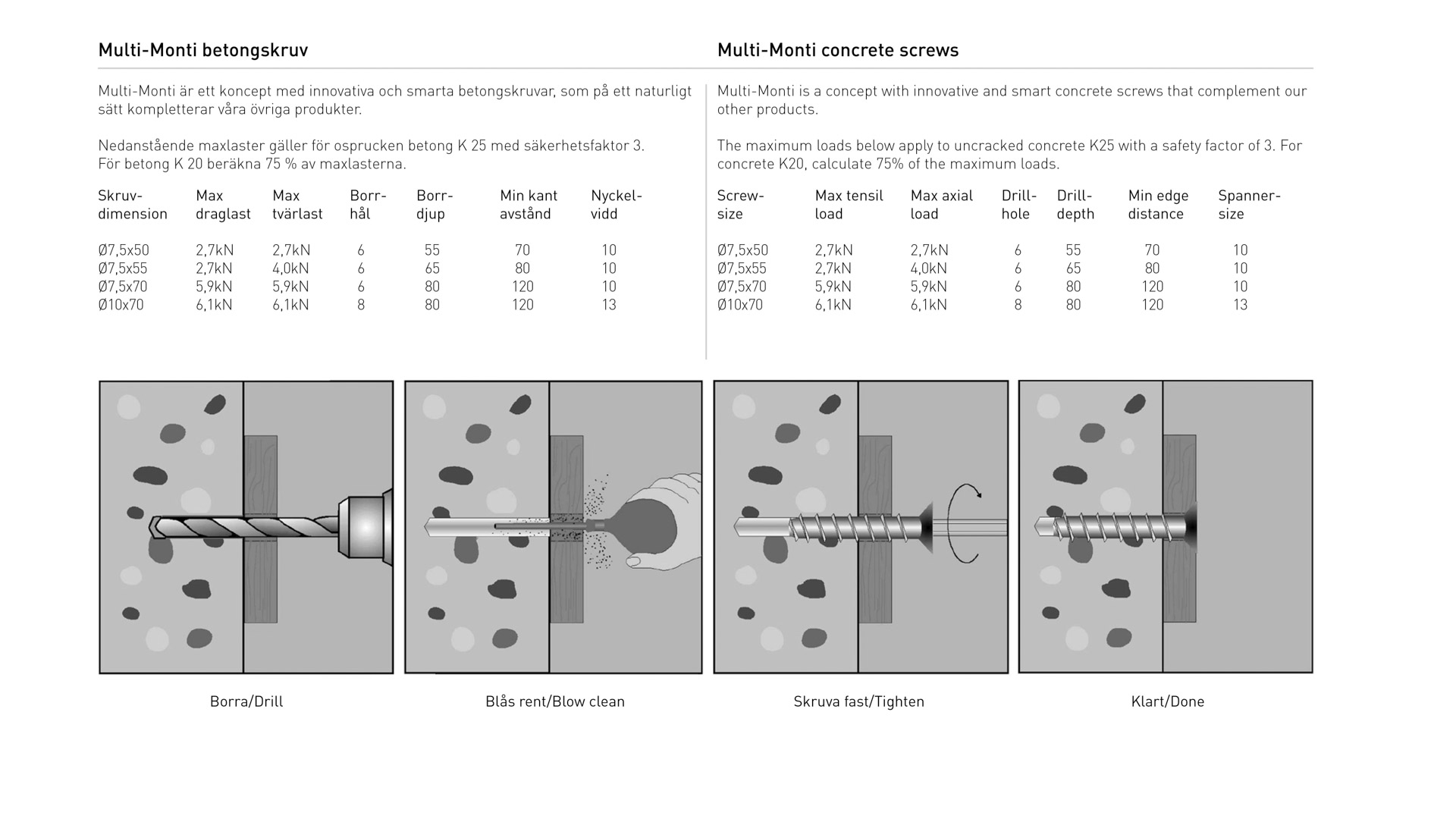 Multi-Monti betongskruv

Multi-Monti är ett koncept med innovativa och smarta betongskruvar, som på ett naturligt sätt kompletterar våra övriga produkter.

Nedanstående maxlaster gäller för osprucken betong K 25 med säkerhetsfaktor 3. För betong K 20 beräkna 75 % av maxlasterna.

| Skruv-dimension | Max draglast | Max tvärlast | Borr-hål | Borr-djup | Min kant avstånd | Nyckel-vidd |
|---|---|---|---|---|---|---|
| Ø7,5x50 | 2,7kN | 2,7kN | 6 | 55 | 70 | 10 |
| Ø7,5x55 | 2,7kN | 4,0kN | 6 | 65 | 80 | 10 |
| Ø7,5x70 | 5,9kN | 5,9kN | 6 | 80 | 120 | 10 |
| Ø10x70 | 6,1kN | 6,1kN | 8 | 80 | 120 | 13 |

Multi-Monti concrete screws

Multi-Monti is a concept with innovative and smart concrete screws that complement our other products.

The maximum loads below apply to uncracked concrete K25 with a safety factor of 3. For concrete K20, calculate 75% of the maximum loads.

| Screw-size | Max tensil load | Max axial load | Drill-hole | Drill-depth | Min edge distance | Spanner-size |
|---|---|---|---|---|---|---|
| Ø7,5x50 | 2,7kN | 2,7kN | 6 | 55 | 70 | 10 |
| Ø7,5x55 | 2,7kN | 4,0kN | 6 | 65 | 80 | 10 |
| Ø7,5x70 | 5,9kN | 5,9kN | 6 | 80 | 120 | 10 |
| Ø10x70 | 6,1kN | 6,1kN | 8 | 80 | 120 | 13 |

Borra/Drill

Blås rent/Blow clean

Skruva fast/Tighten

Klart/Done